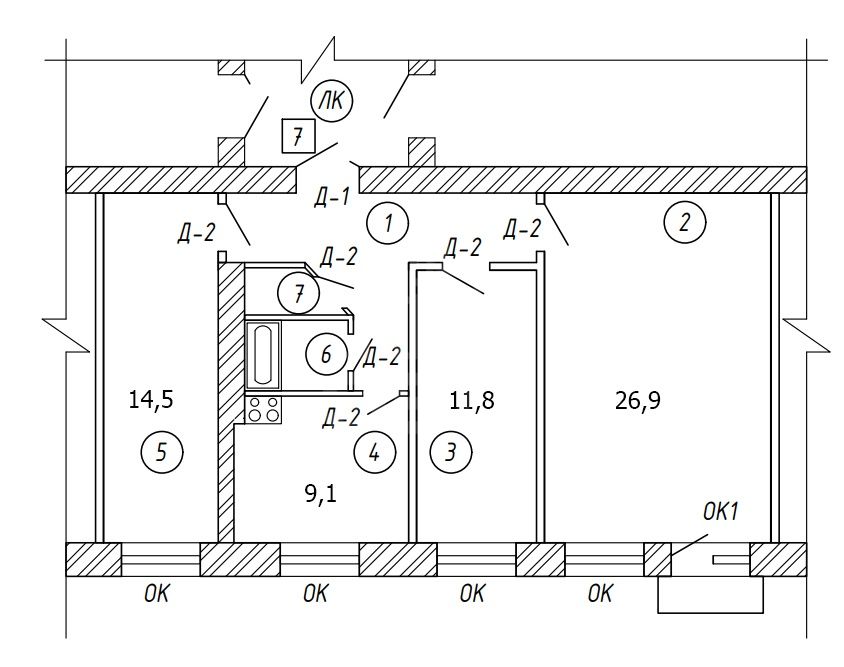 ЛК
7
Д-1
1
2
Д-2
Д-2
Д-2
Д-2
7
6
Д-2
Д-2
14,5
11,8
26,9
5
4
3
9,1
ОК1
ОК
ОК
ОК
ОК